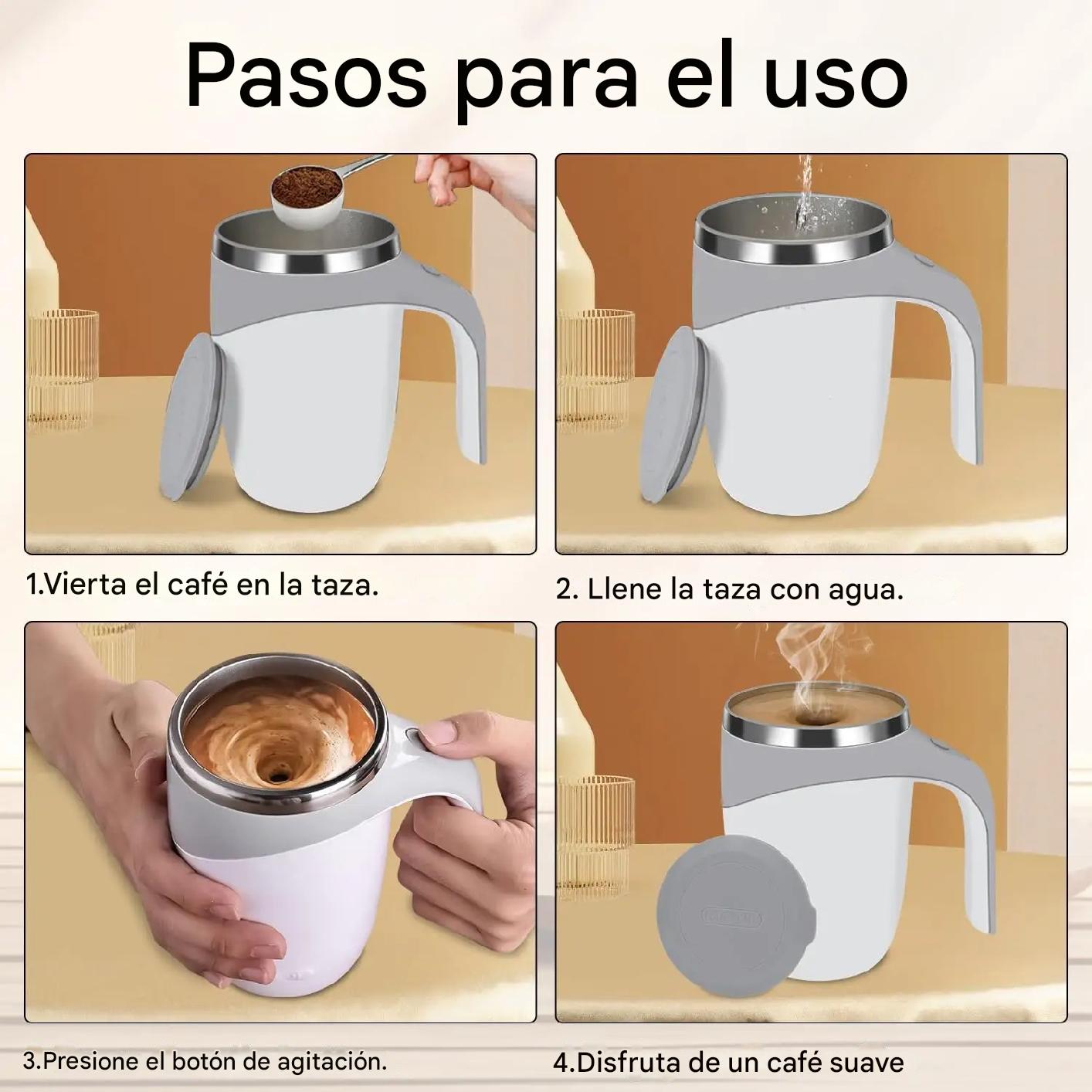 Pasos para el uso

1.Vierta el café en la taza.

2. Llene la taza con agua.

3.Presione el botón de agitación.

4.Disfruta de un café suave